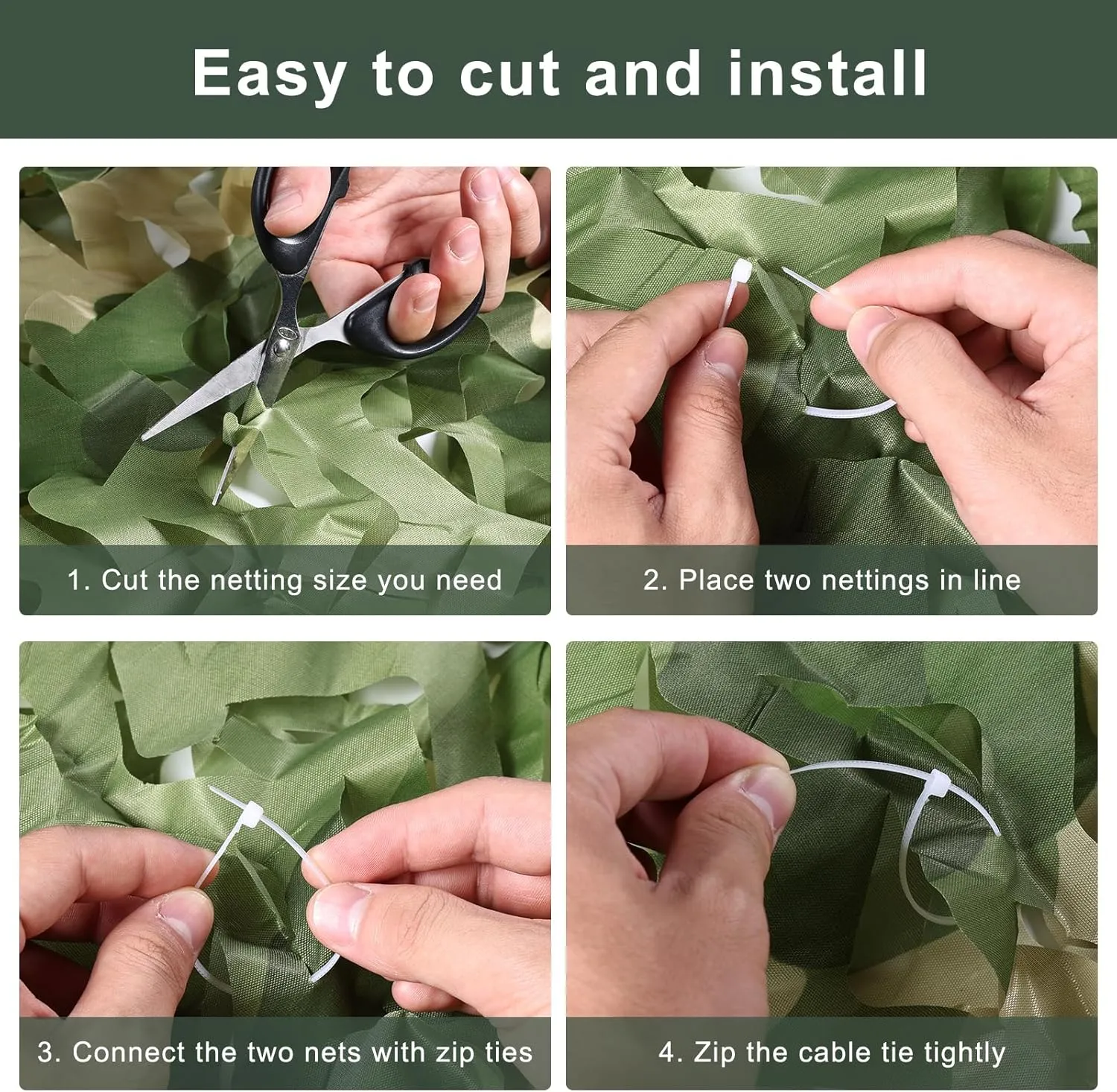 Easy to cut and install

1. Cut the netting size you need

2. Place two nettings in line

3. Connect the two nets with zip ties

4. Zip the cable tie tightly