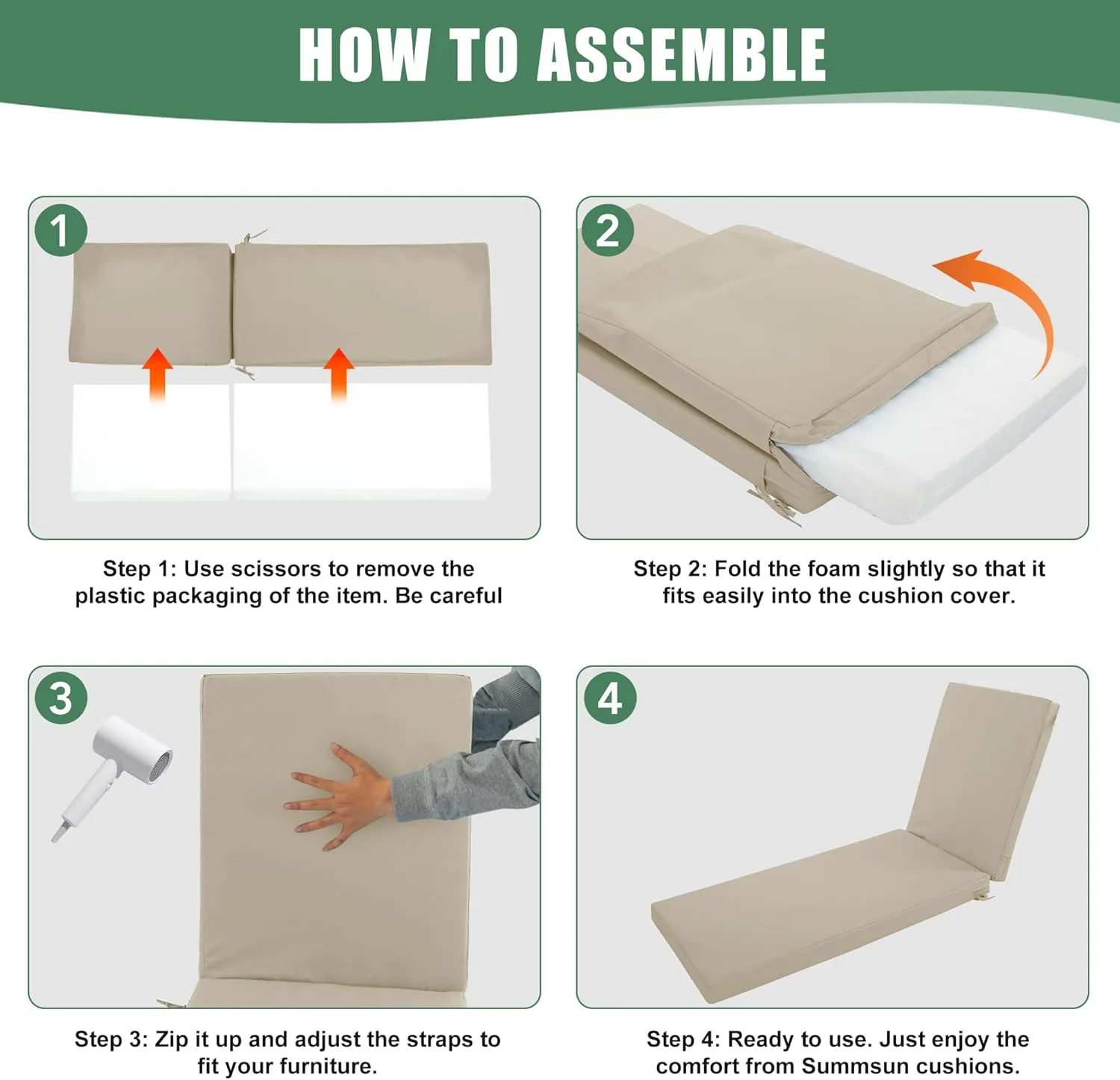 HOW TO ASSEMBLE

1

Step 1: Use scissors to remove the plastic packaging of the item. Be careful

2

Step 2: Fold the foam slightly so that it fits easily into the cushion cover.

3

Step 3: Zip it up and adjust the straps to fit your furniture.

4

Step 4: Ready to use. Just enjoy the comfort from Summsun cushions.