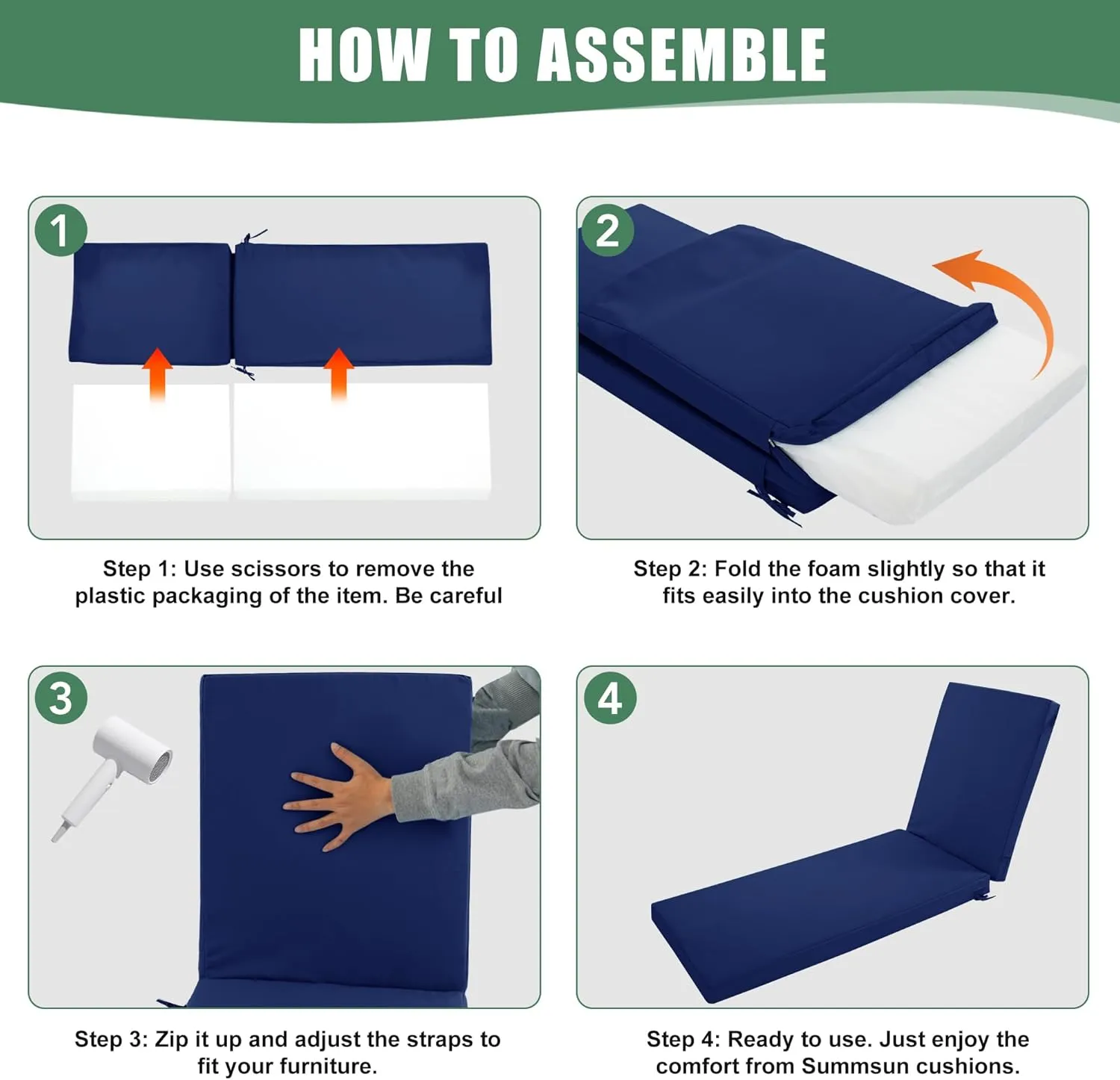 HOW TO ASSEMBLE

1

Step 1: Use scissors to remove the plastic packaging of the item. Be careful

2

Step 2: Fold the foam slightly so that it fits easily into the cushion cover.

3

Step 3: Zip it up and adjust the straps to fit your furniture.

4

Step 4: Ready to use. Just enjoy the comfort from Summsun cushions.